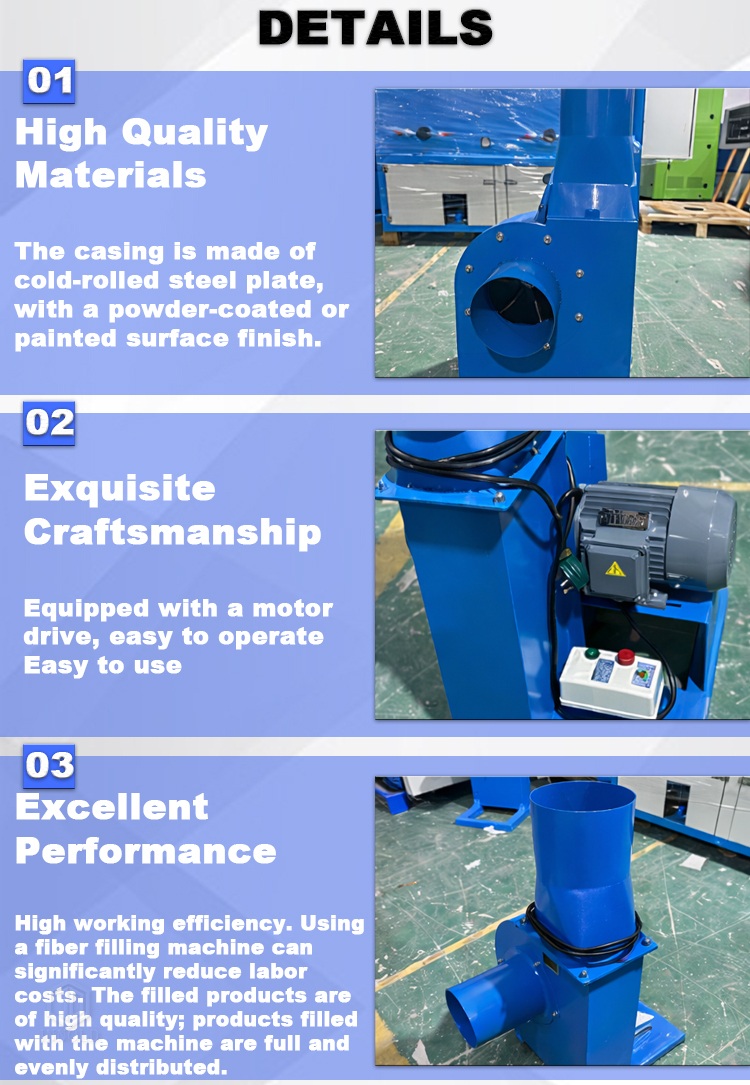 DETAILS

01

High Quality Materials

The casing is made of cold-rolled steel plate, with a powder-coated or painted surface finish.

02

Exquisite Craftsmanship

Equipped with a motor drive, easy to operate Easy to use

03

Excellent Performance

High working efficiency. Using a fiber filling machine can significantly reduce labor costs. The filled products are of high quality; products filled with the machine are full and evenly distributed.